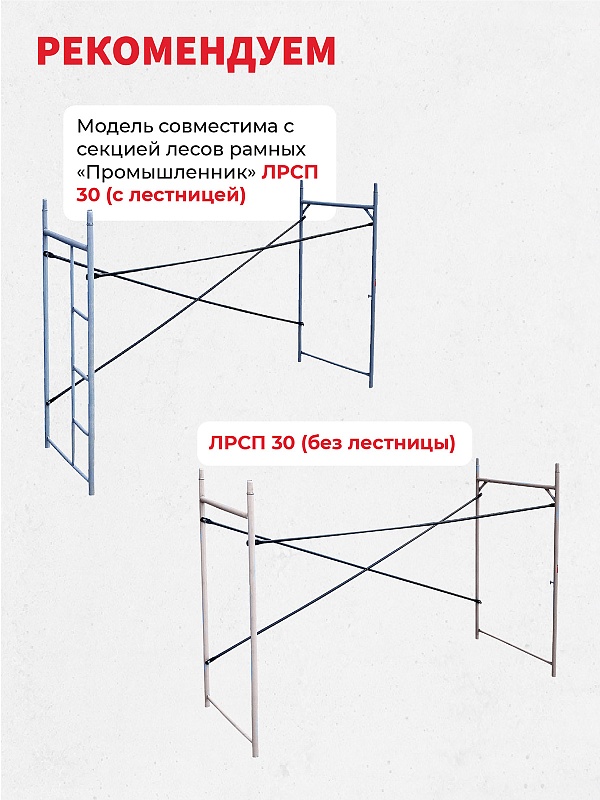 РЕКОМЕНДУЕМ

Модель совместима с секцией лесов рамных «Промышленник» ЛРСП 30 (с лестницей)

ЛРСП 30 (без лестницы)