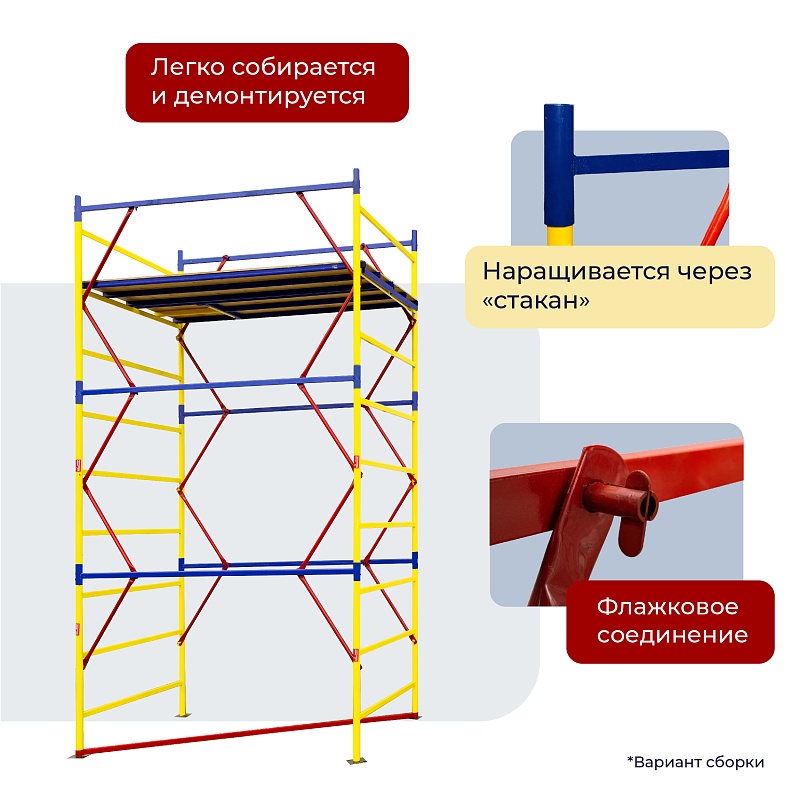 Легко собирается и демонтируется

Наращивается через «стакан»

Флажковое соединение

*Вариант сборки