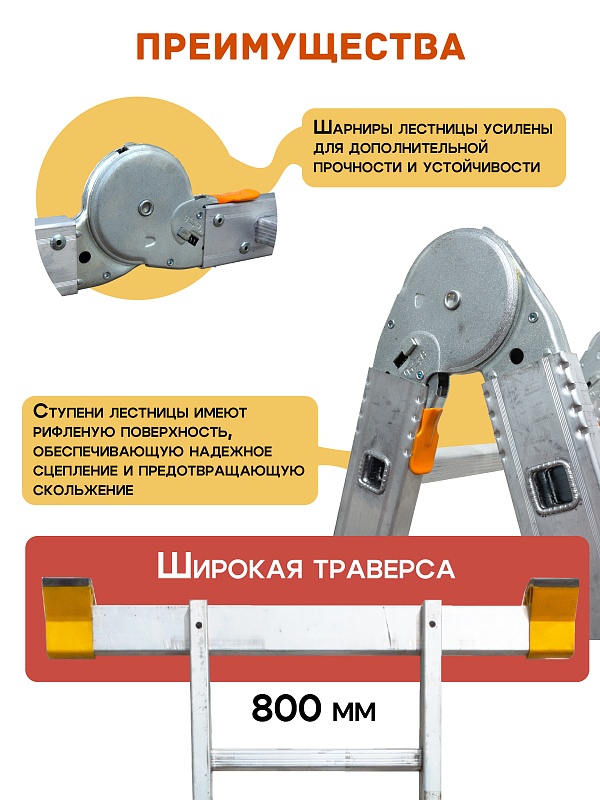 ПРЕИМУЩЕСТВА

Шарниры лестницы усилены для дополнительной прочности и устойчивости

Ступени лестницы имеют рифленую поверхность, обеспечивающую надежное сцепление и предотвращающую скольжение

Широкая траверса

800 мм