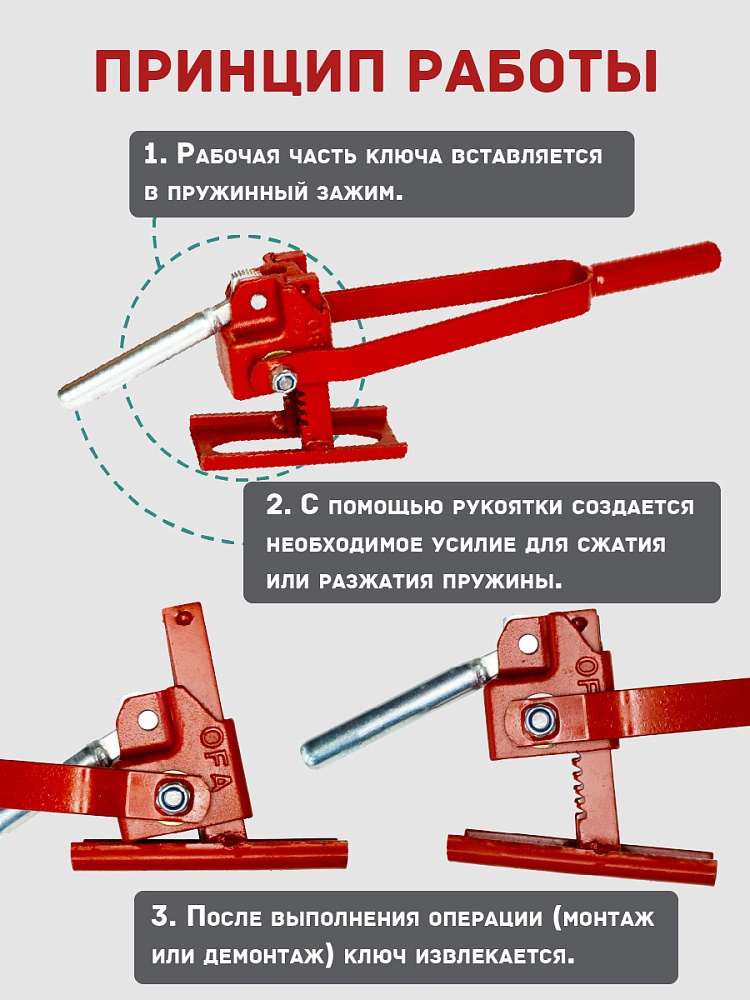 ПРИНЦИП РАБОТЫ

1. Рабочая часть ключа вставляется в пружинный зажим.

2. С помощью рукоятки создается необходимое усилие для сжатия или разжатия пружины.

OFA

OFA

3. После выполнения операции (монтаж или демонтаж) ключ извлекается.