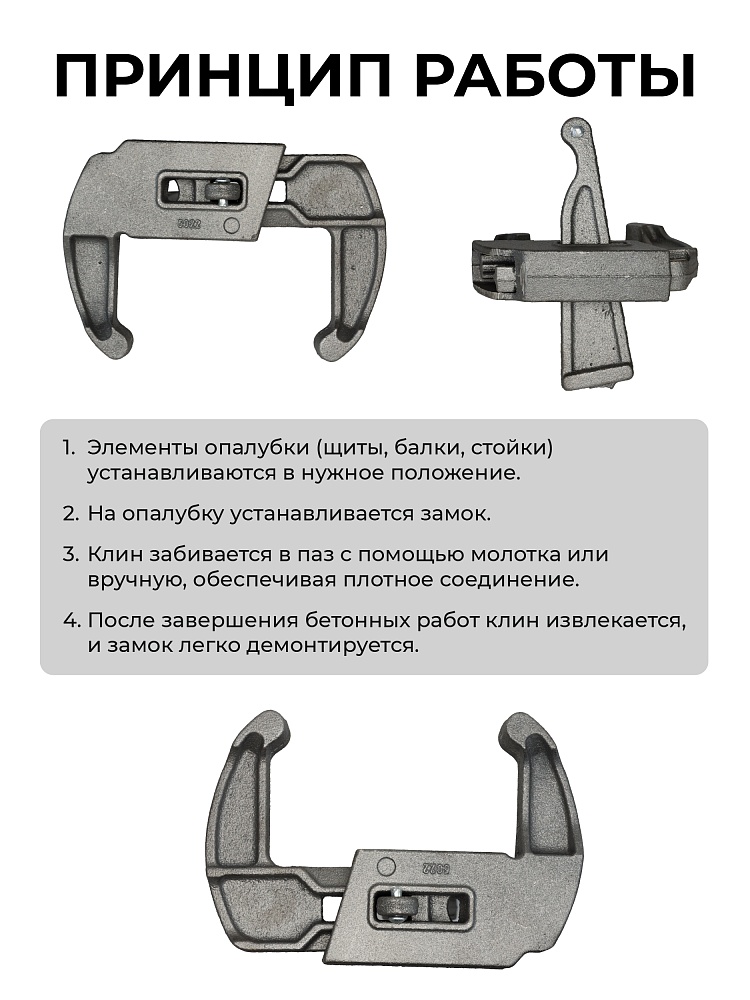 ПРИНЦИП РАБОТЫ

1. Элементы опалубки (щиты, балки, стойки) устанавливаются в нужное положение.

2. На опалубку устанавливается замок.

3. Клин забивается в паз с помощью молотка или вручную, обеспечивая плотное соединение.

4. После завершения бетонных работ клин извлекается, и замок легко демонтируется.