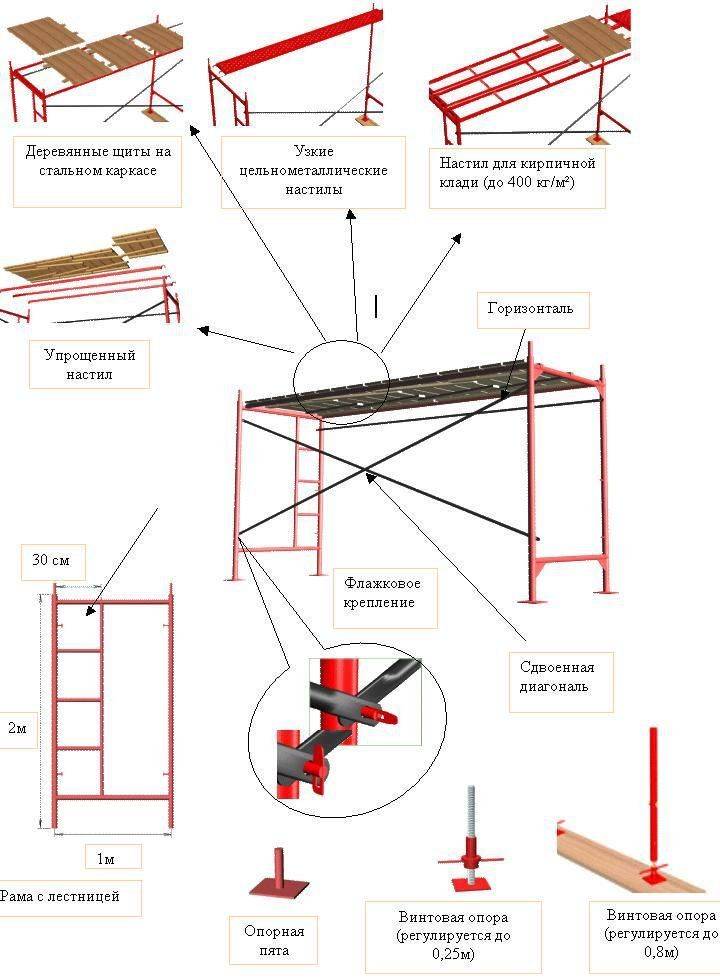 Деревянные щиты на стальном каркасе

Узкие цельнометаллические настилы

Настил для кирпичной клади (до 400 кг/м²)

Упрощенный настил

Горизонталь

30 см

Флажковое крепление

Сдвоенная диагональ

2м

1м

Рама с лестницей

Опорная пята

Винтовая опора (регулируется до 0,25м)

Винтовая опора (регулируется до 0,8м)